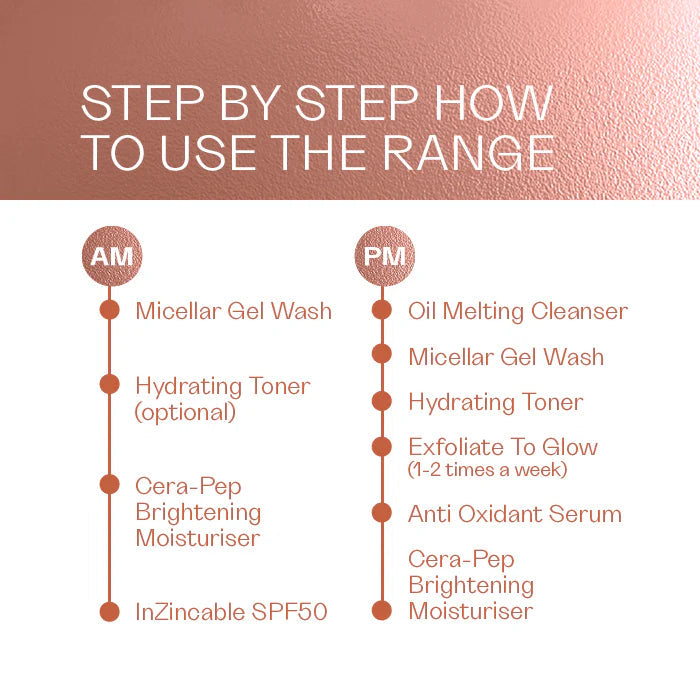 STEP BY STEP HOW TO USE THE RANGE

AM

Micellar Gel Wash

Hydrating Toner (optional)

Cera-Pep Brightening Moisturiser

InZincable SPF50

PM

Oil Melting Cleanser

Micellar Gel Wash

Hydrating Toner

Exfoliate To Glow (1-2 times a week)

Anti Oxidant Serum

Cera-Pep Brightening Moisturiser