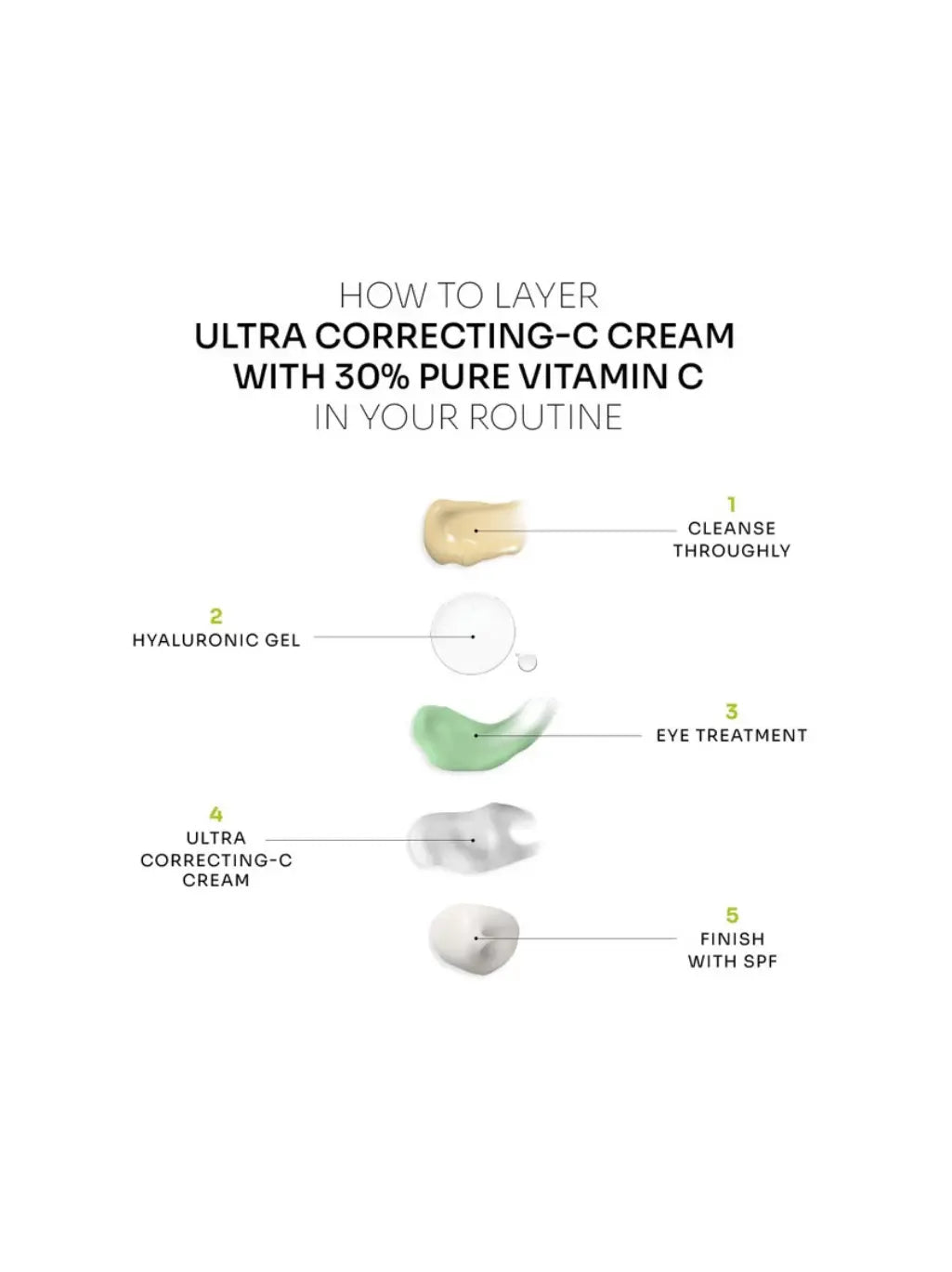 HOW TO LAYER
ULTRA CORRECTING-C CREAM
WITH 30% PURE VITAMIN C
IN YOUR ROUTINE

1
CLEANSE THROUGHLY

2
HYALURONIC GEL

3
EYE TREATMENT

4
ULTRA CORRECTING-C CREAM

5
FINISH WITH SPF